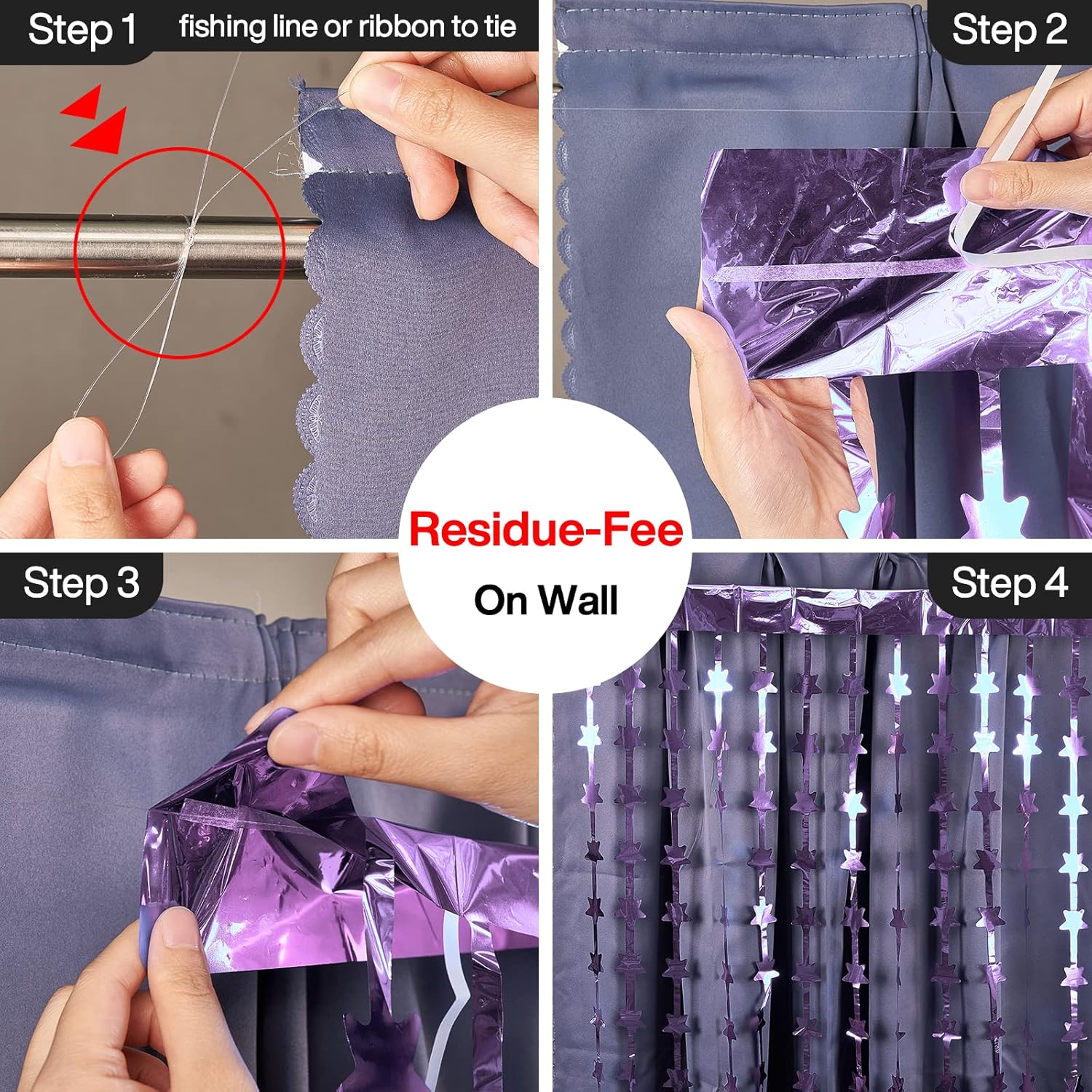 Step 1 fishing line or ribbon to tie

Step 2

Residue-Fee

On Wall

Step 3

Step 4